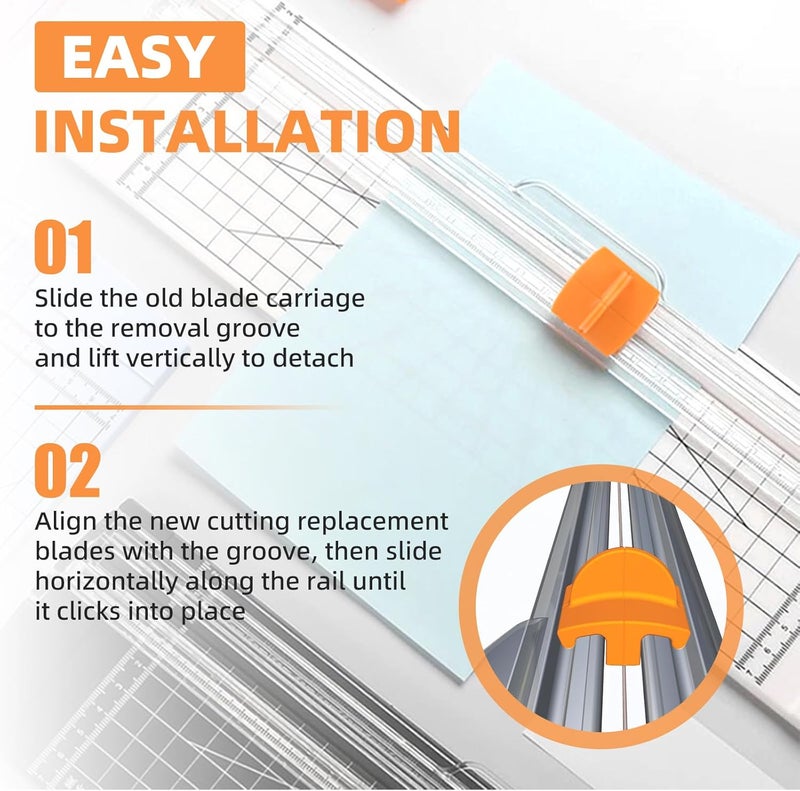 EASY INSTALLATION

01
Slide the old blade carriage to the removal groove and lift vertically to detach

02
Align the new cutting replacement blades with the groove, then slide horizontally along the rail until it clicks into place